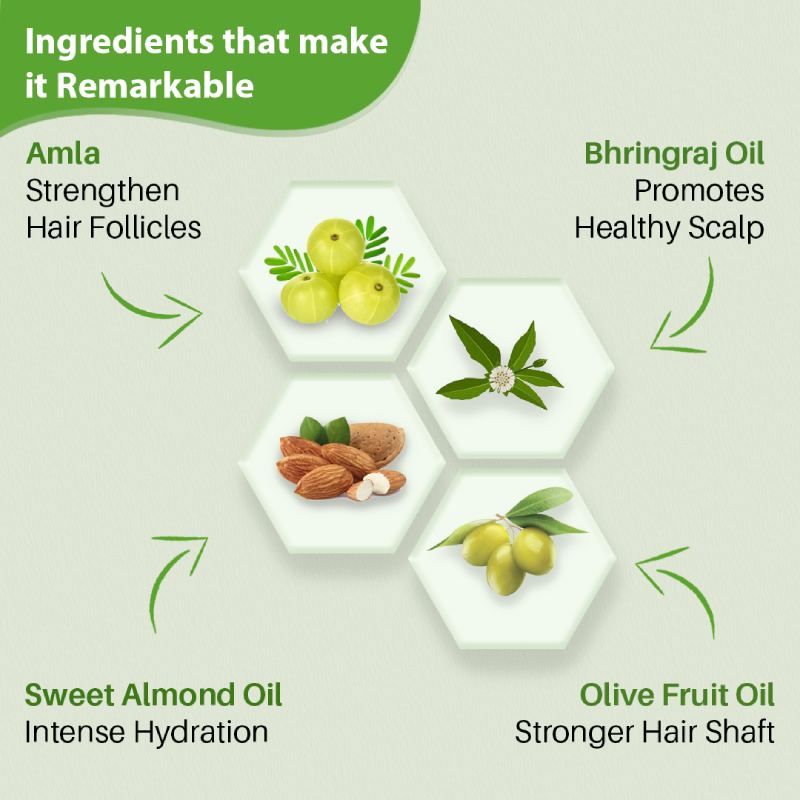 Ingredients that make it Remarkable

Amla
Strengthen Hair Follicles

Bhringraj Oil
Promotes Healthy Scalp

Sweet Almond Oil
Intense Hydration

Olive Fruit Oil
Stronger Hair Shaft